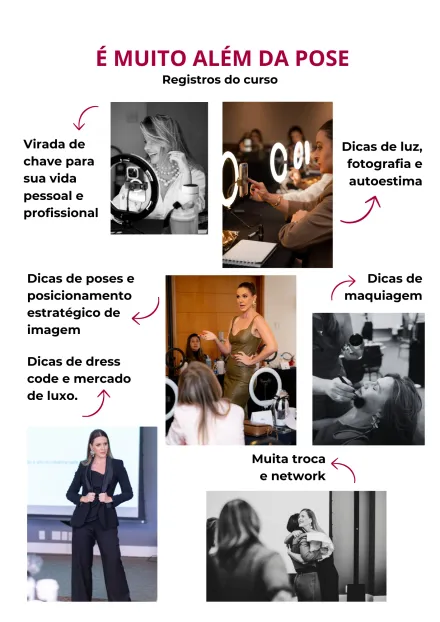 É MUITO ALÉM DA POSE

Registros do curso

Virada de chave para sua vida pessoal e profissional

Dicas de luz, fotografia e autoestima

Dicas de poses e posicionamento estratégico de imagem

Dicas de maquiagem

Dicas de dress code e mercado de luxo.

Muita troca e network